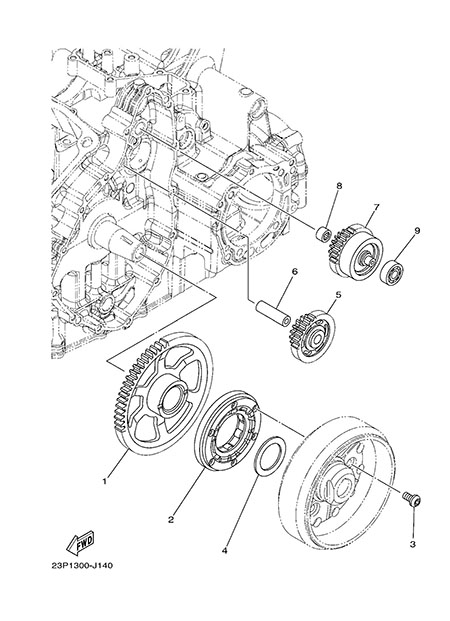 8
7
9
6
5
1
2
4
3
FWD
23P1300-J140